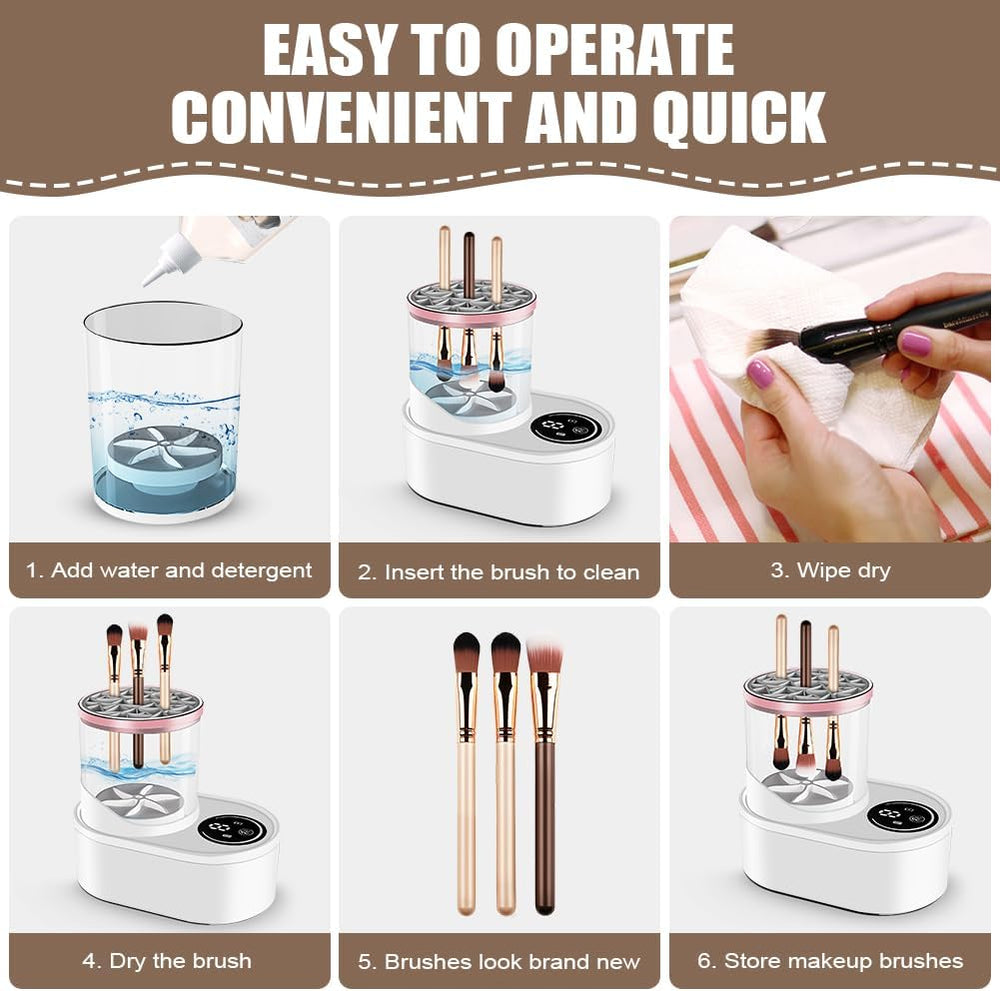 EASY TO OPERATE
CONVENIENT AND QUICK

1. Add water and detergent

2. Insert the brush to clean

3. Wipe dry

4. Dry the brush

5. Brushes look brand new

6. Store makeup brushes