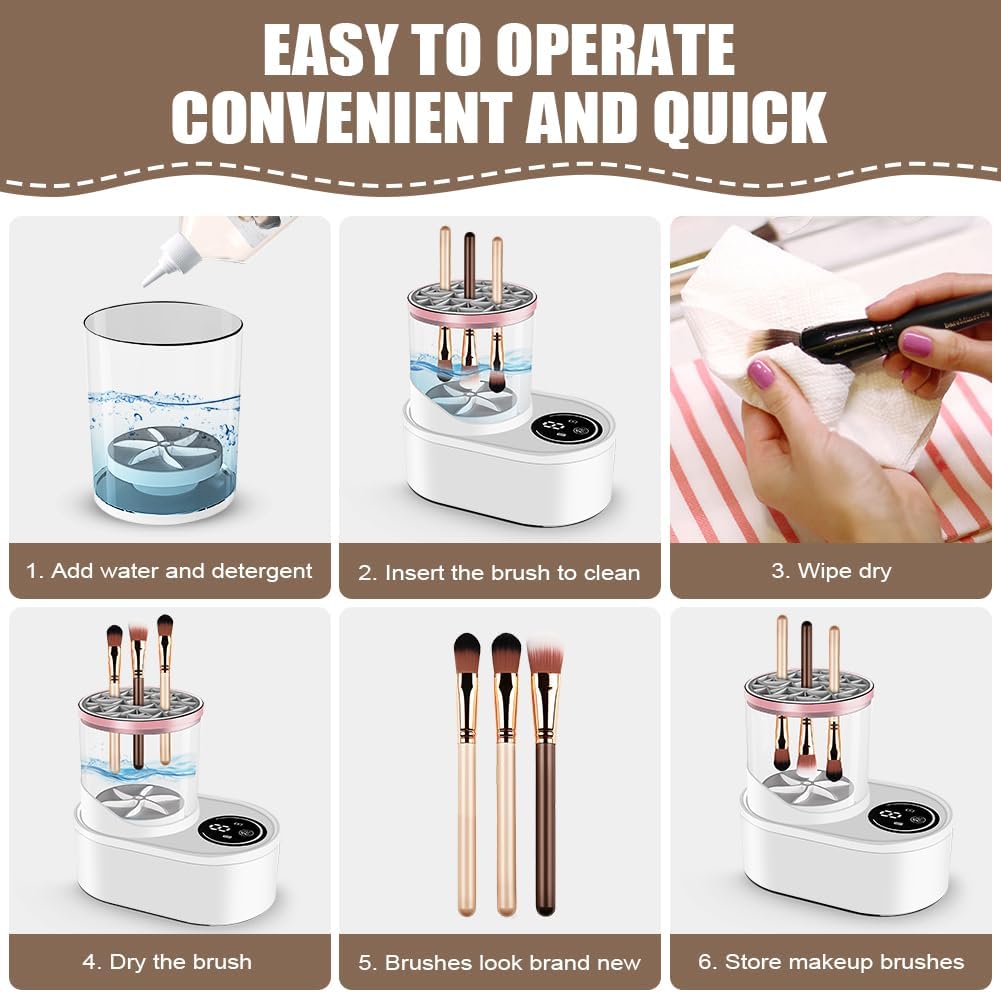 EASY TO OPERATE
CONVENIENT AND QUICK

1. Add water and detergent

2. Insert the brush to clean

3. Wipe dry

4. Dry the brush

5. Brushes look brand new

6. Store makeup brushes